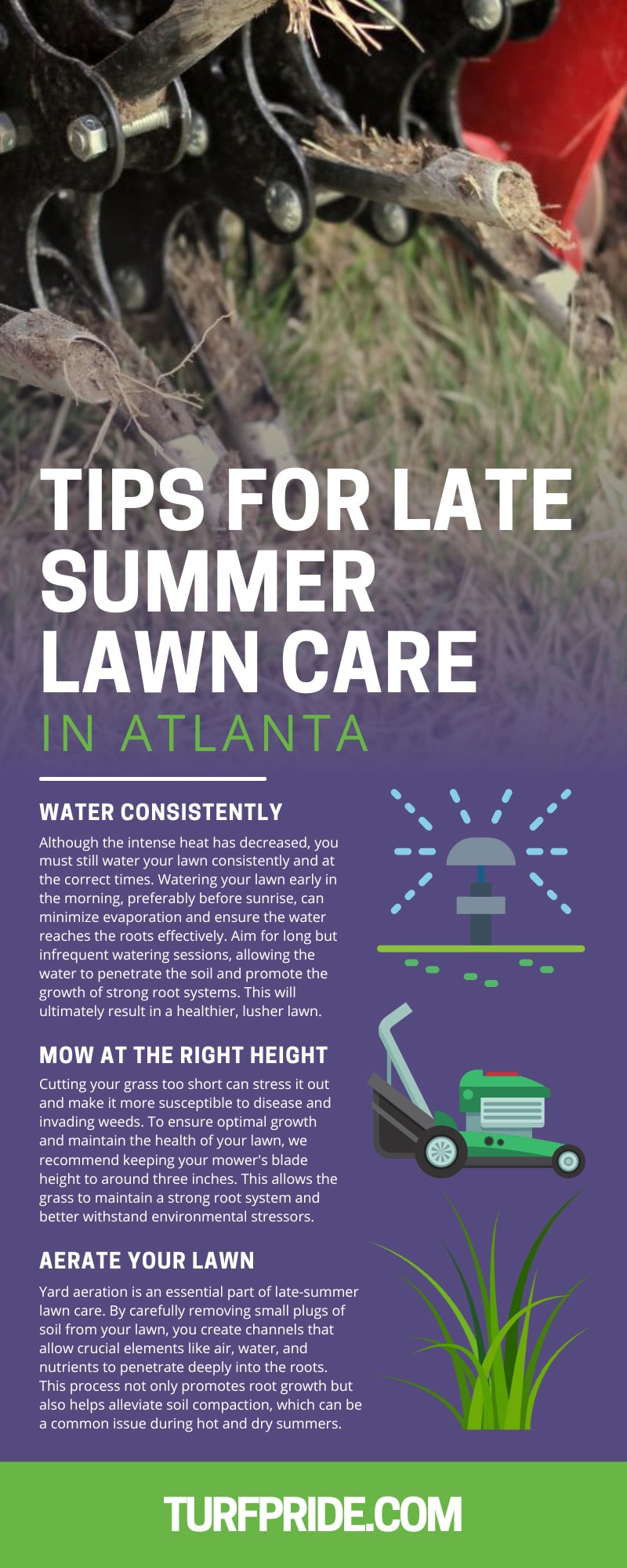 TIPS FOR LATE SUMMER LAWN CARE
IN ATLANTA

WATER CONSISTENTLY

Although the intense heat has decreased, you must still water your lawn consistently and at the correct times. Watering your lawn early in the morning, preferably before sunrise, can minimize evaporation and ensure the water reaches the roots effectively. Aim for long but infrequent watering sessions, allowing the water to penetrate the soil and promote the growth of strong root systems. This will ultimately result in a healthier, lusher lawn.

MOW AT THE RIGHT HEIGHT

Cutting your grass too short can stress it out and make it more susceptible to disease and invading weeds. To ensure optimal growth and maintain the health of your lawn, we recommend keeping your mower's blade height to around three inches. This allows the grass to maintain a strong root system and better withstand environmental stressors.

AERATE YOUR LAWN

Yard aeration is an essential part of late-summer lawn care. By carefully removing small plugs of soil from your lawn, you create channels that allow crucial elements like air, water, and nutrients to penetrate deeply into the roots. This process not only promotes root growth but also helps alleviate soil compaction, which can be a common issue during hot and dry summers.

TURFPRIDE.COM